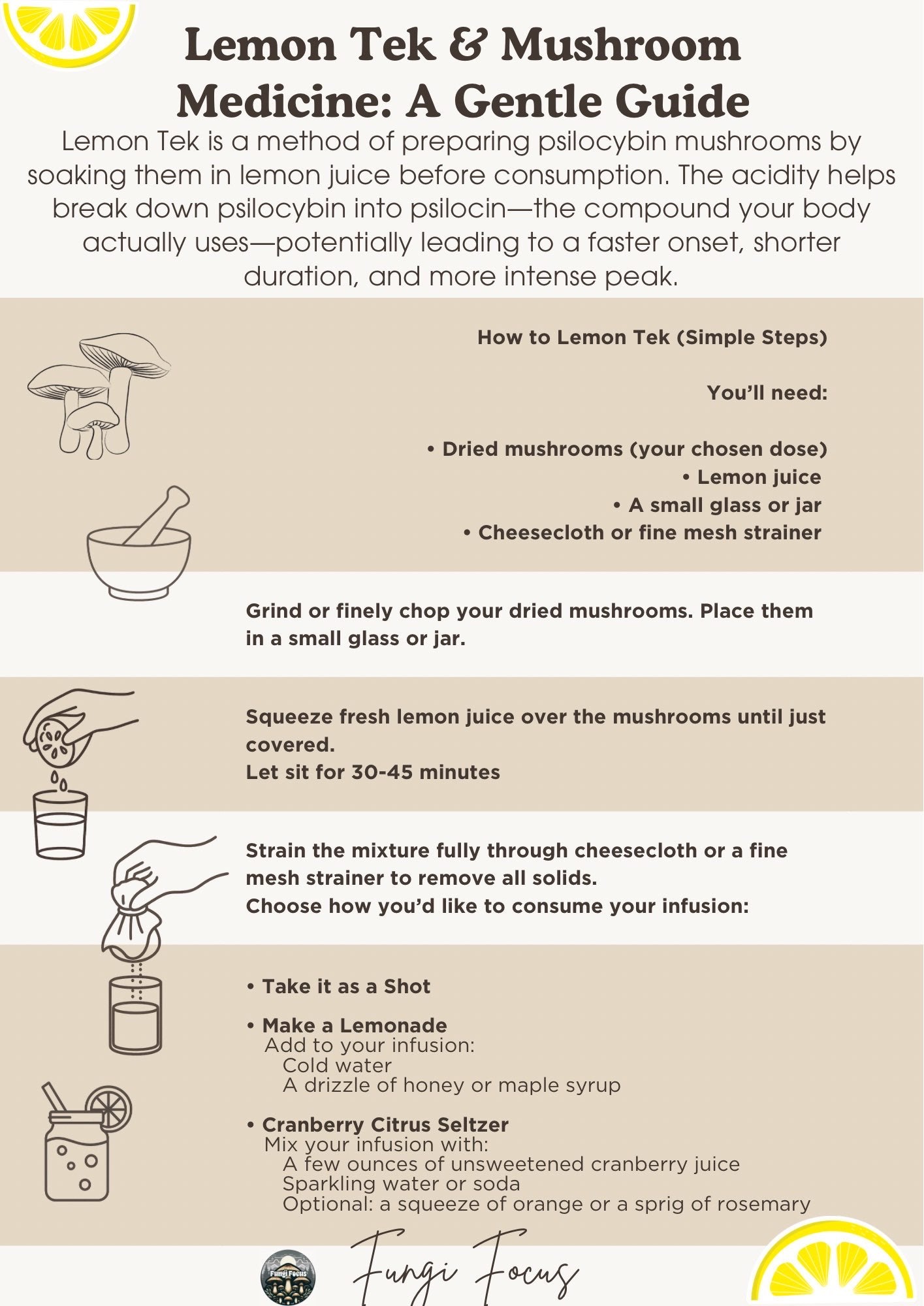 Lemon Tek & Mushroom Medicine: A Gentle Guide

Lemon Tek is a method of preparing psilocybin mushrooms by soaking them in lemon juice before consumption. The acidity helps break down psilocybin into psilocin—the compound your body actually uses—potentially leading to a faster onset, shorter duration, and more intense peak.

How to Lemon Tek (Simple Steps)

You'll need:

• Dried mushrooms (your chosen dose)
• Lemon juice
• A small glass or jar
• Cheesecloth or fine mesh strainer

Grind or finely chop your dried mushrooms. Place them in a small glass or jar.

Squeeze fresh lemon juice over the mushrooms until just covered.
Let sit for 30-45 minutes

Strain the mixture fully through cheesecloth or a fine mesh strainer to remove all solids.
Choose how you'd like to consume your infusion:

• Take it as a Shot

• Make a Lemonade
Add to your infusion:
Cold water
A drizzle of honey or maple syrup

• Cranberry Citrus Seltzer
Mix your infusion with:
A few ounces of unsweetened cranberry juice
Sparkling water or soda
Optional: a squeeze of orange or a sprig of rosemary

Fungi Focus

Fungi Focus